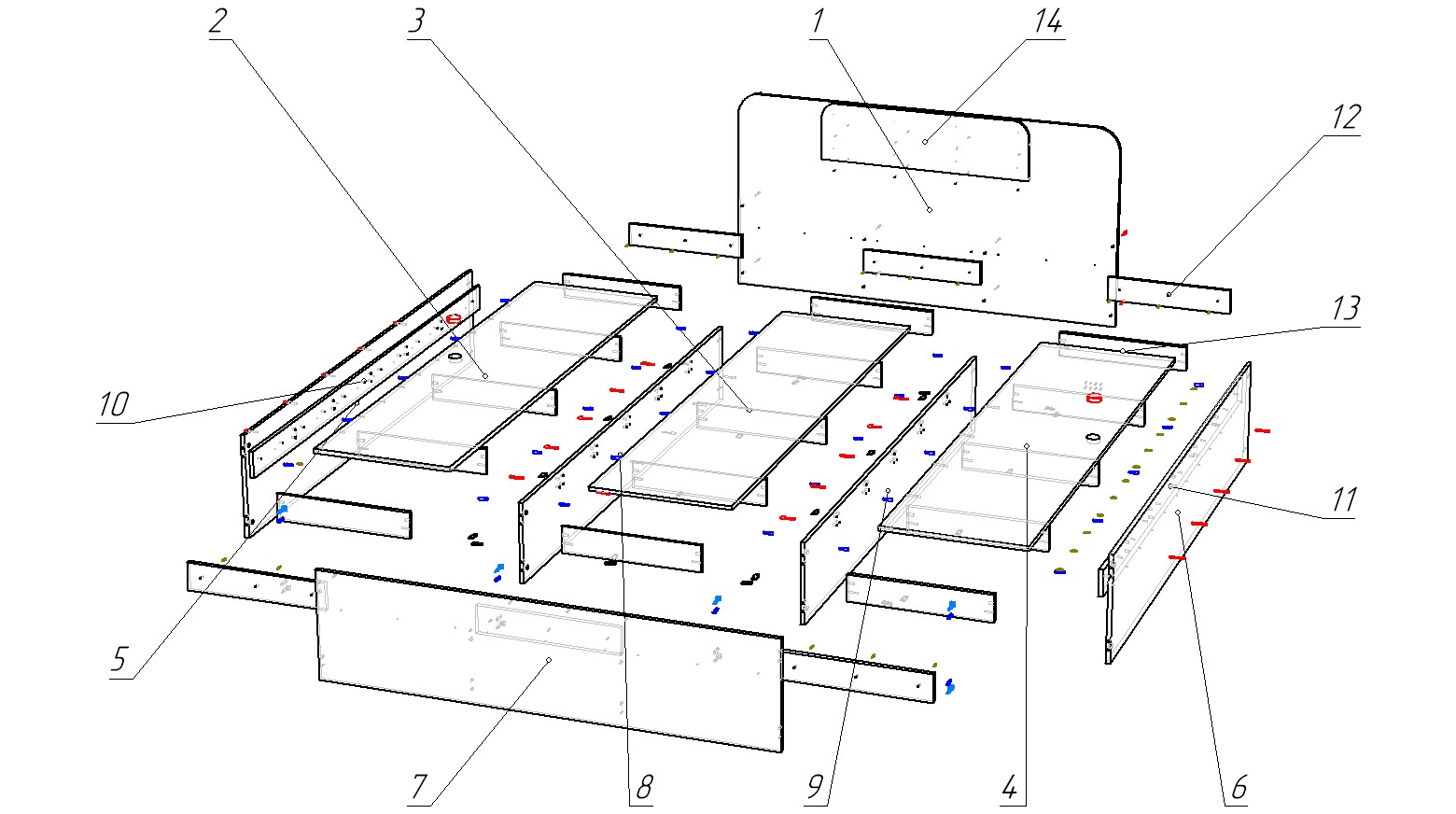 2
3
1
14
12
13
10
11
5
7
8
9
4
6