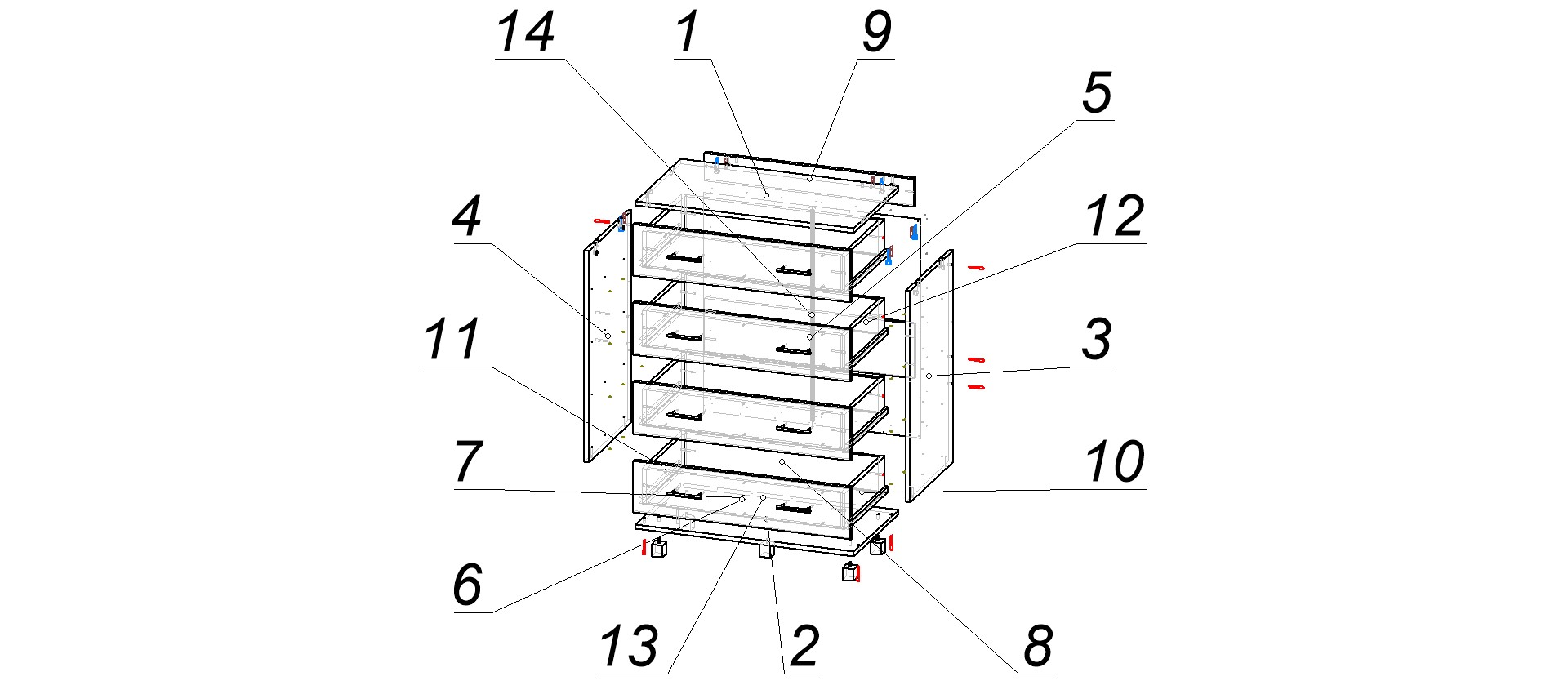 14
1
9
5
4
12
11
3
7
10
6
13
2
8