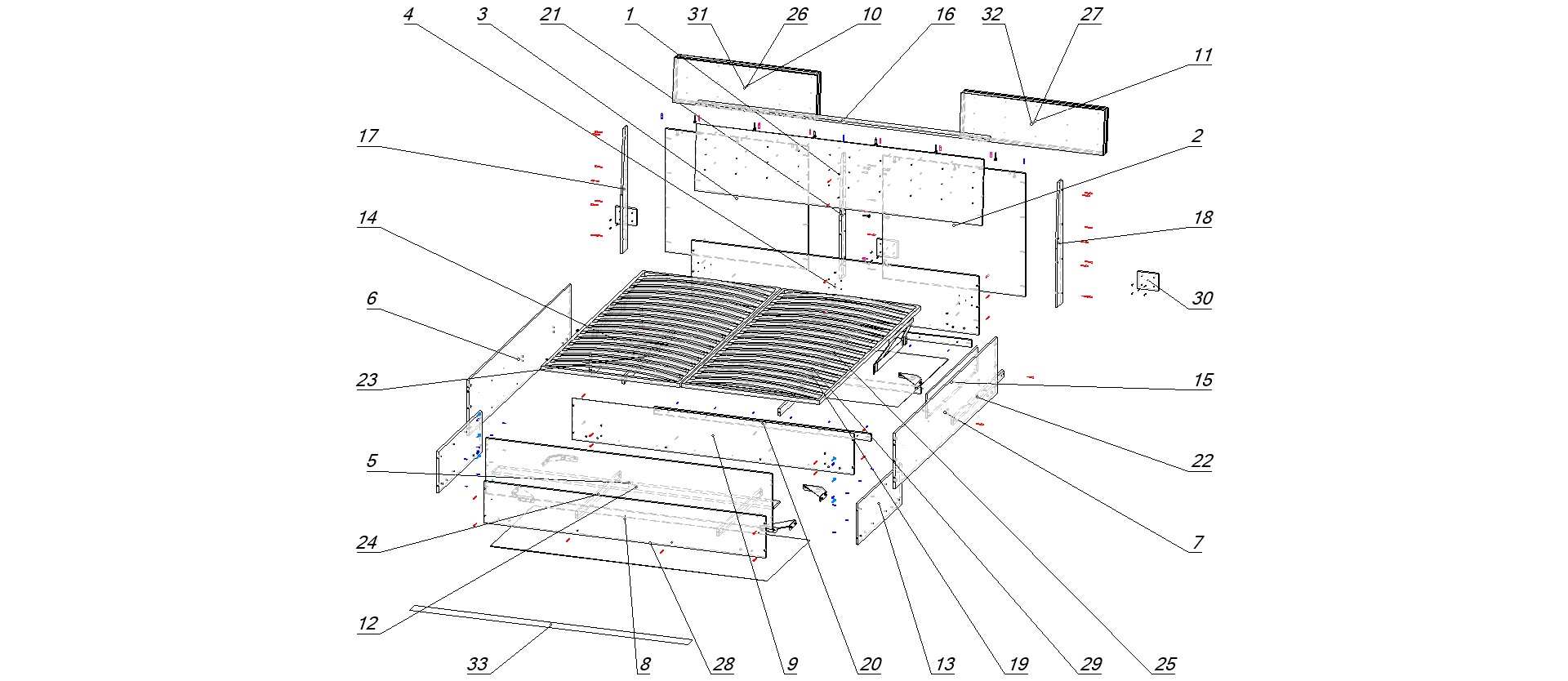 4 3 21 1 31 26 10 16 32 27 11

17

2

14

18

6

30

23

15

5

22

24

7

12

33 8 28 9 20 13 19 29 25