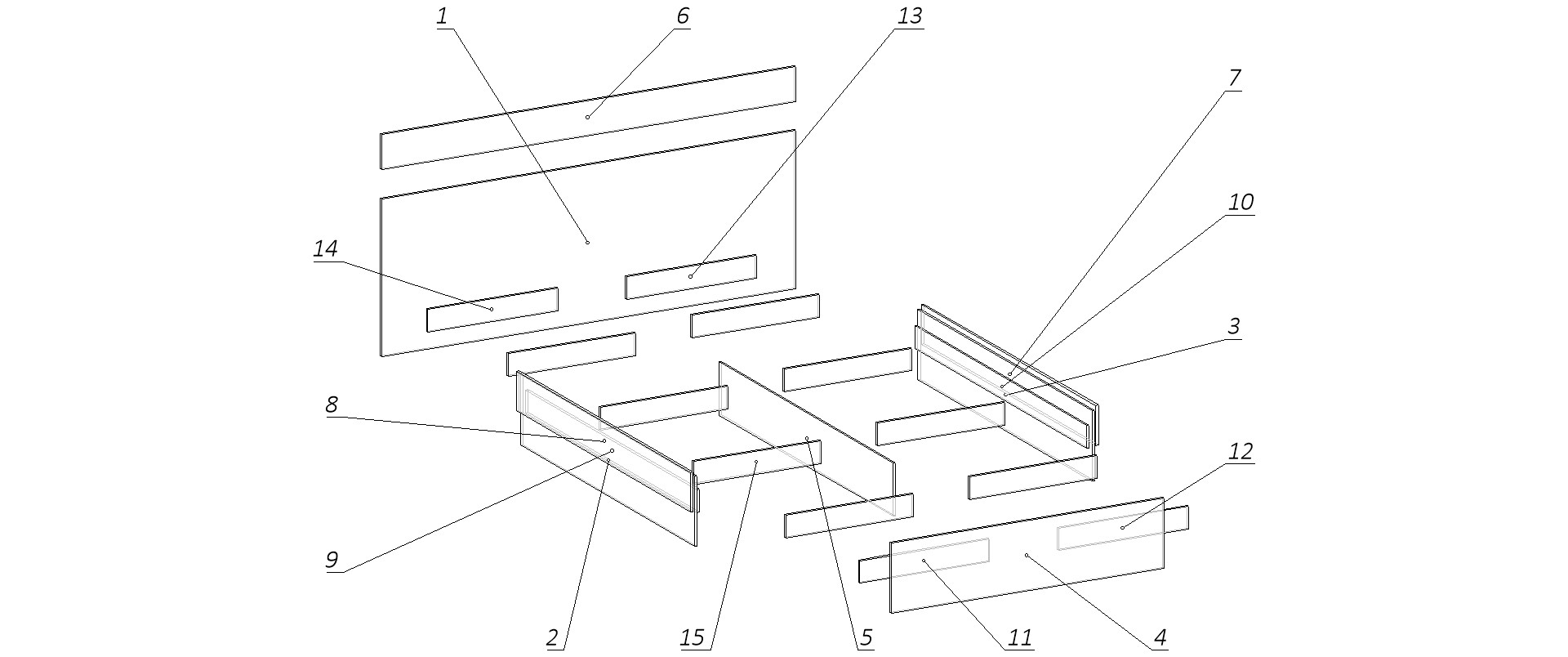 1
6
13
7
10
14
3
8
12
9
2
15
5
11
4