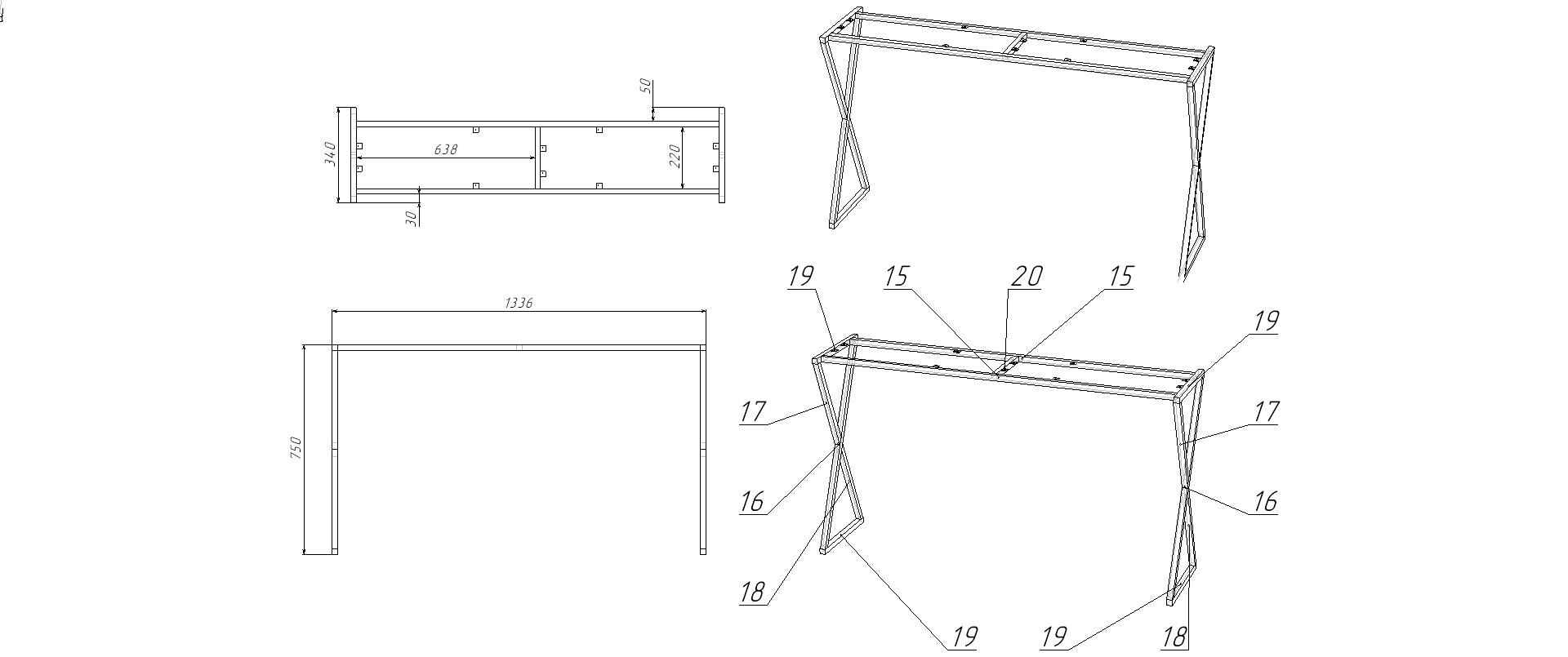 50
340
638
220
30
1336
750
19
15
20
15
19
17
17
16
16
18
19
19
18